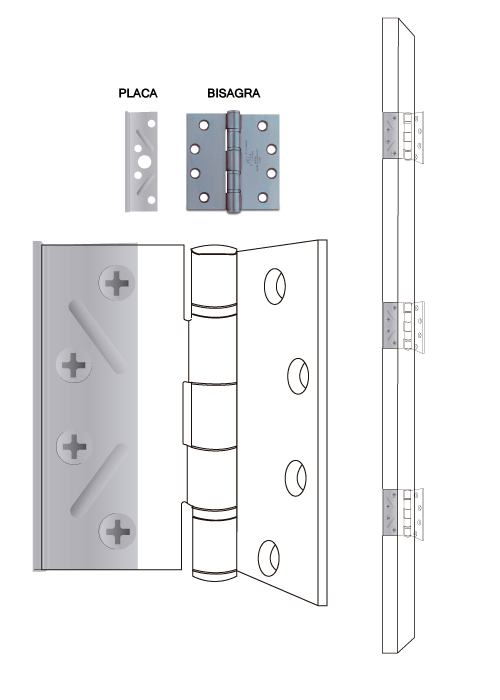 PLACA

BISAGRA